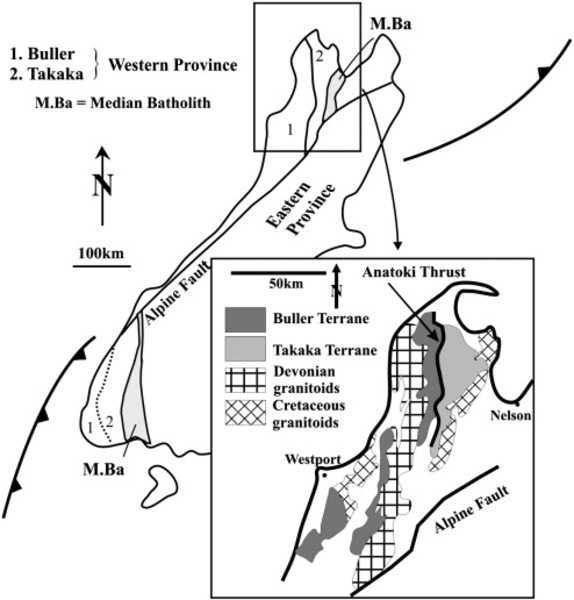 1. Buller
2. Takaka
Western Province

M.Ba = Median Batholith

M.Ba

2

1

N

100km

Eastern Province

Alpine Fault

1

2

M.Ba

50km

N

Anatoki Thrust

Buller Terrane

Takaka Terrane

Devonian granitoids

Cretaceous granitoids

Nelson

Westport

Alpine Fault